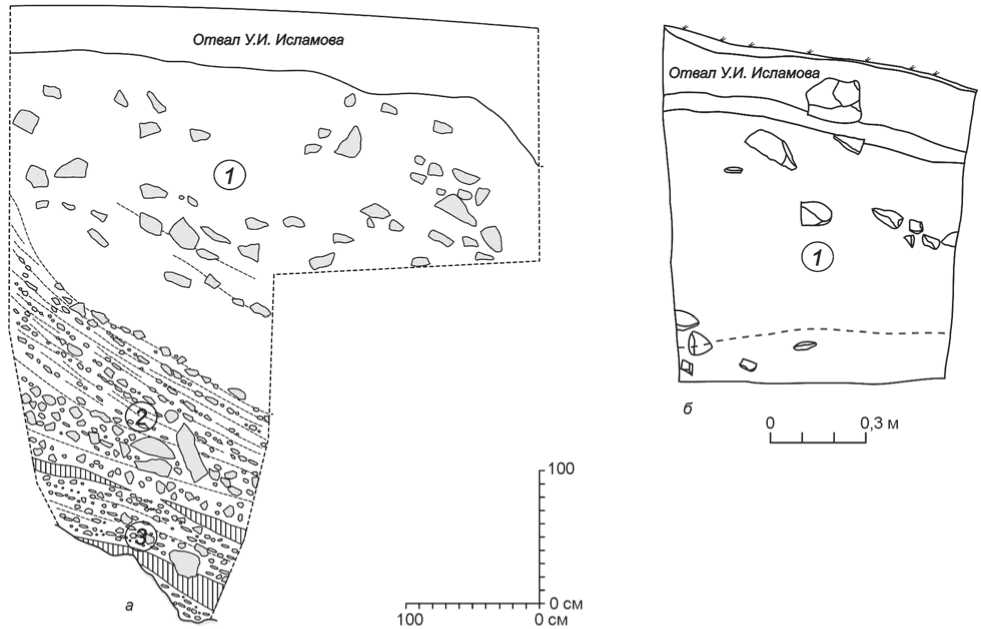 Отвал У.И. Исламова

1

2

3

а

100

0 см

100

0 см

Отвал У.И. Исламова

1

б

0

0,3 м