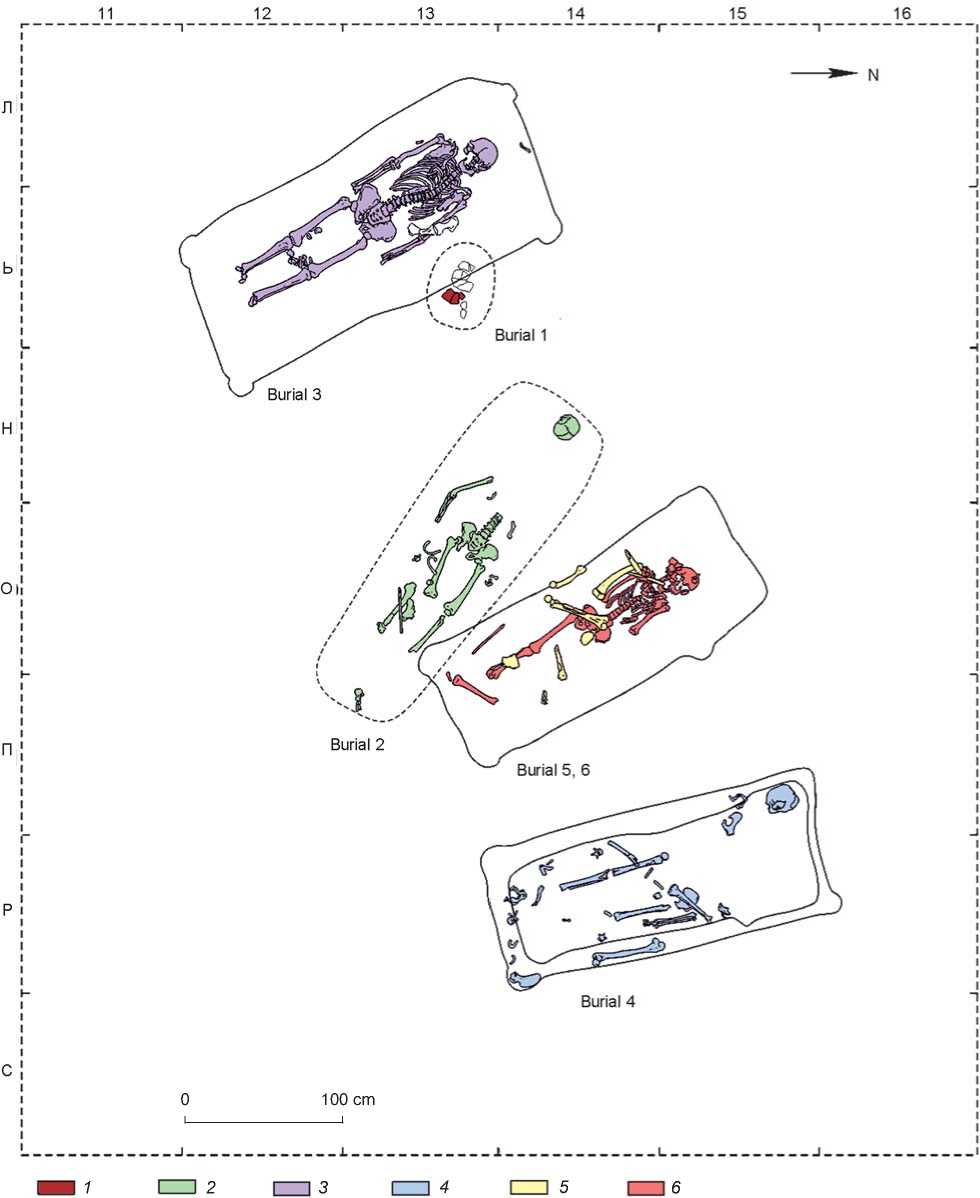 11 12 13 14 15 16

N

Л

Ь

Н

О

П

Р

С

Burial 1

Burial 3

Burial 2

Burial 5, 6

Burial 4

0 100 cm

1 2 3 4 5 6