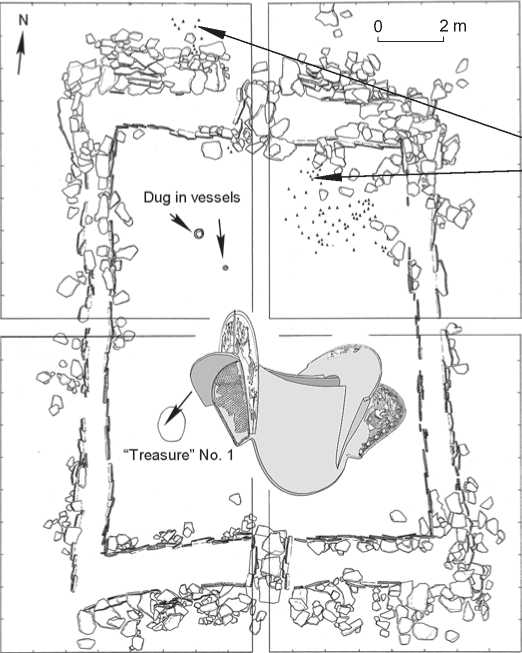 N

0 2 m

Dug in vessels

"Treasure" No. 1