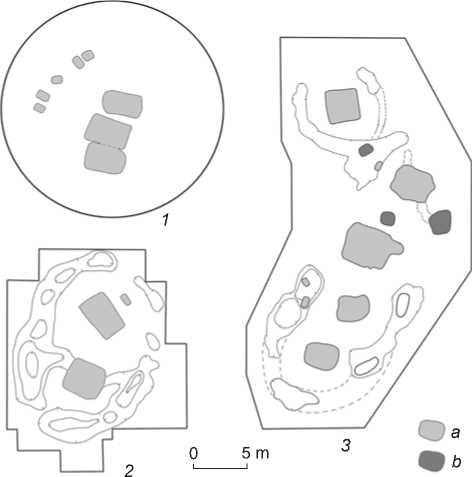 1

2

0 5 m

3

a

b