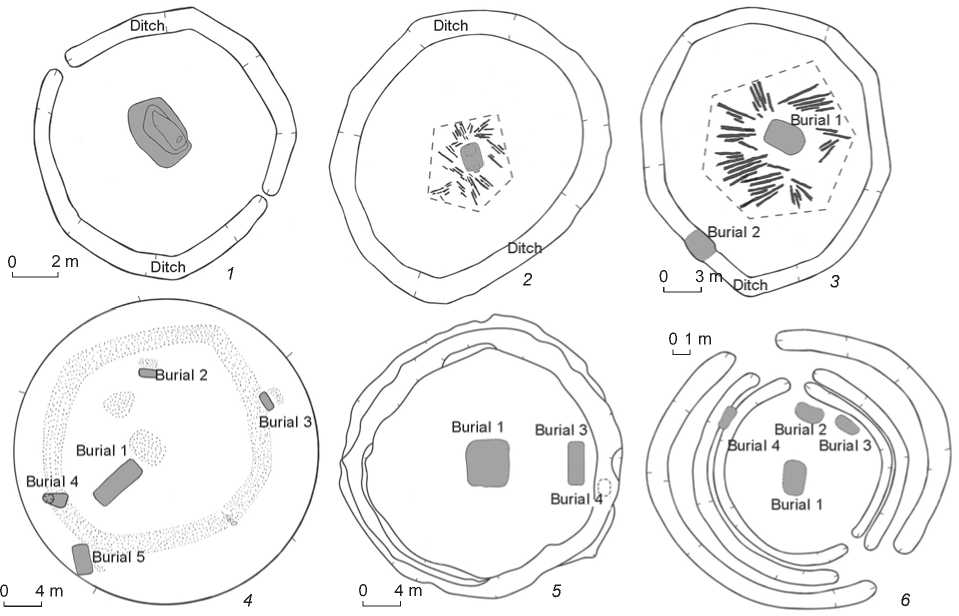 Ditch
0 2 m
Ditch
1

Ditch
Ditch
2

Burial 1
Burial 2
0 3 m
Ditch
3

Burial 2
Burial 3
Burial 1
Burial 4
Burial 5
0 4 m
4

Burial 1
Burial 3
Burial 4
0 4 m
5

0 1 m
Burial 2
Burial 4
Burial 3
Burial 1
6