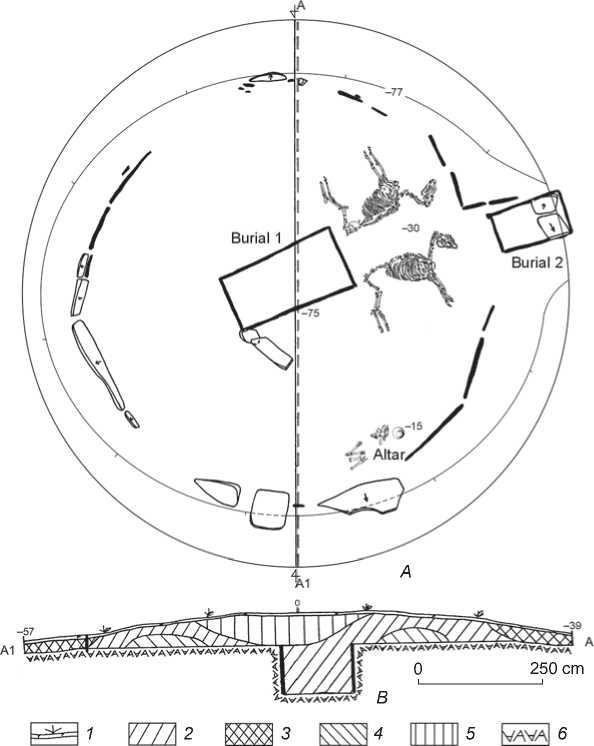 A
–77
Burial 1
–30
Burial 2
–75
–15
Altar
A1
A
0
–57
–39
A1
A
0
250 cm
B
1
2
3
4
5
6