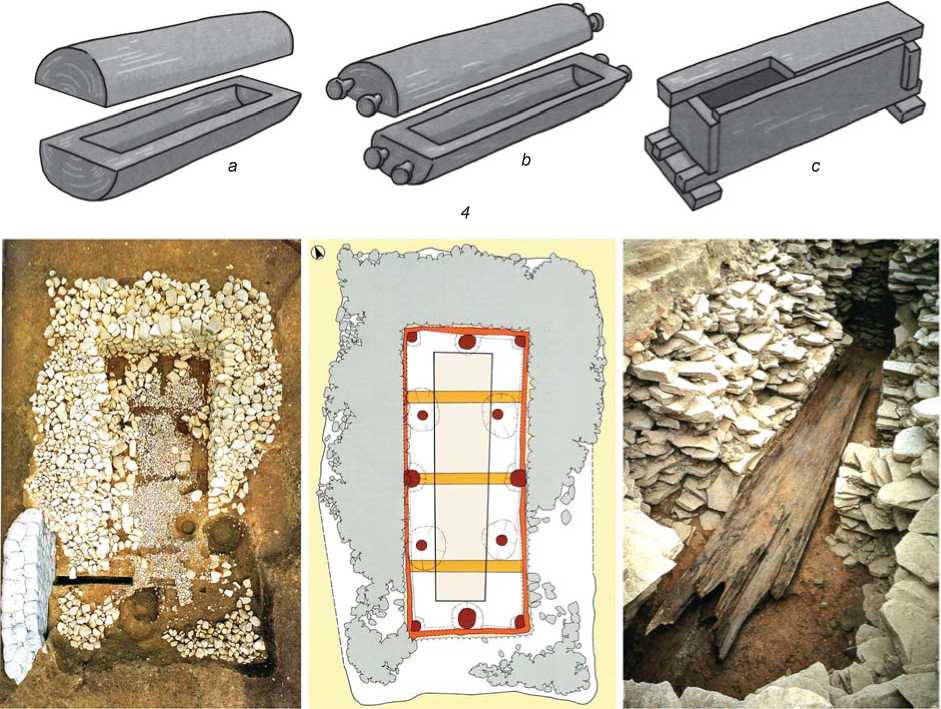 a

b

c

4