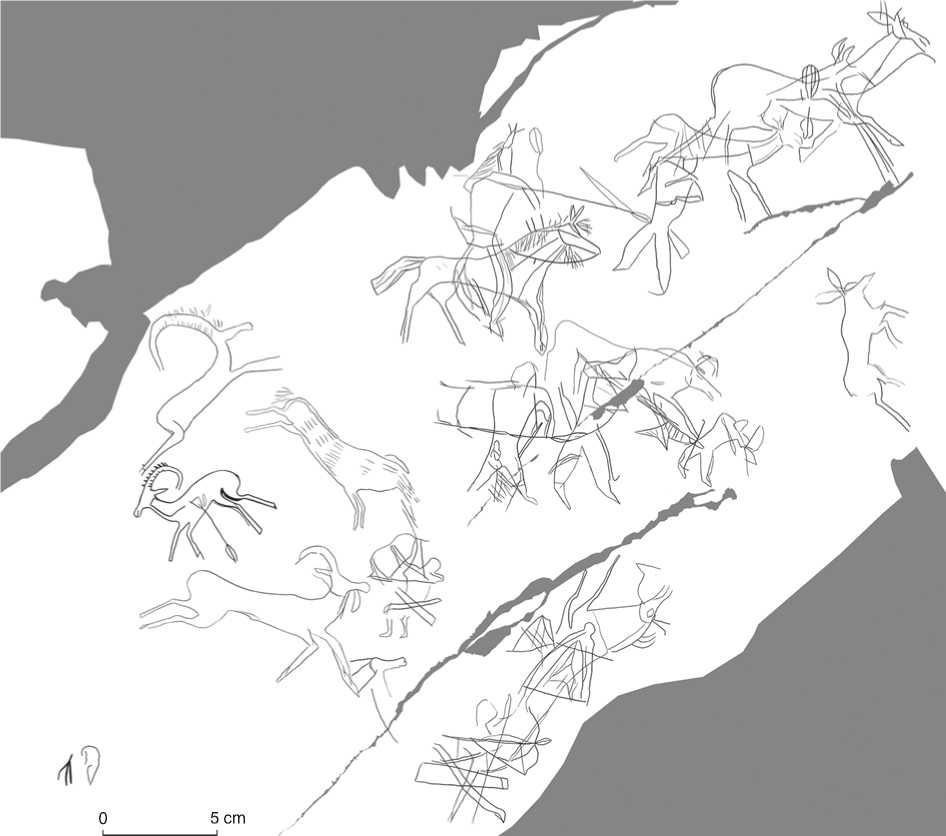 0 5 cm