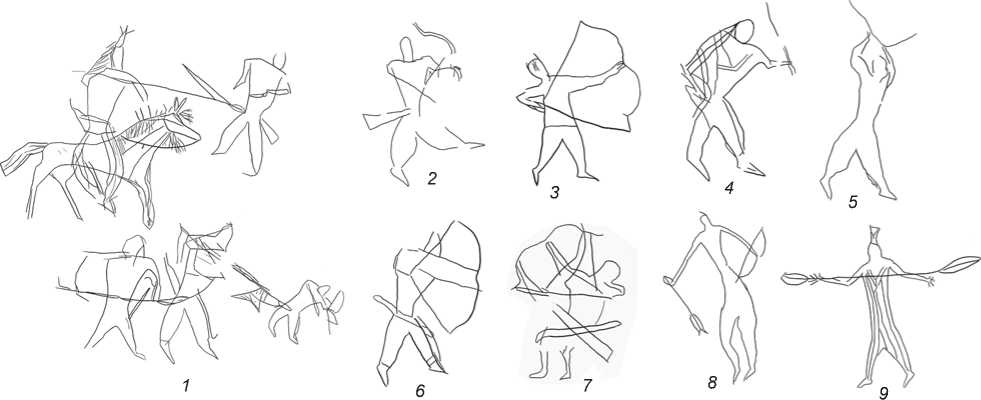 2
3
4
5
1
6
7
8
9