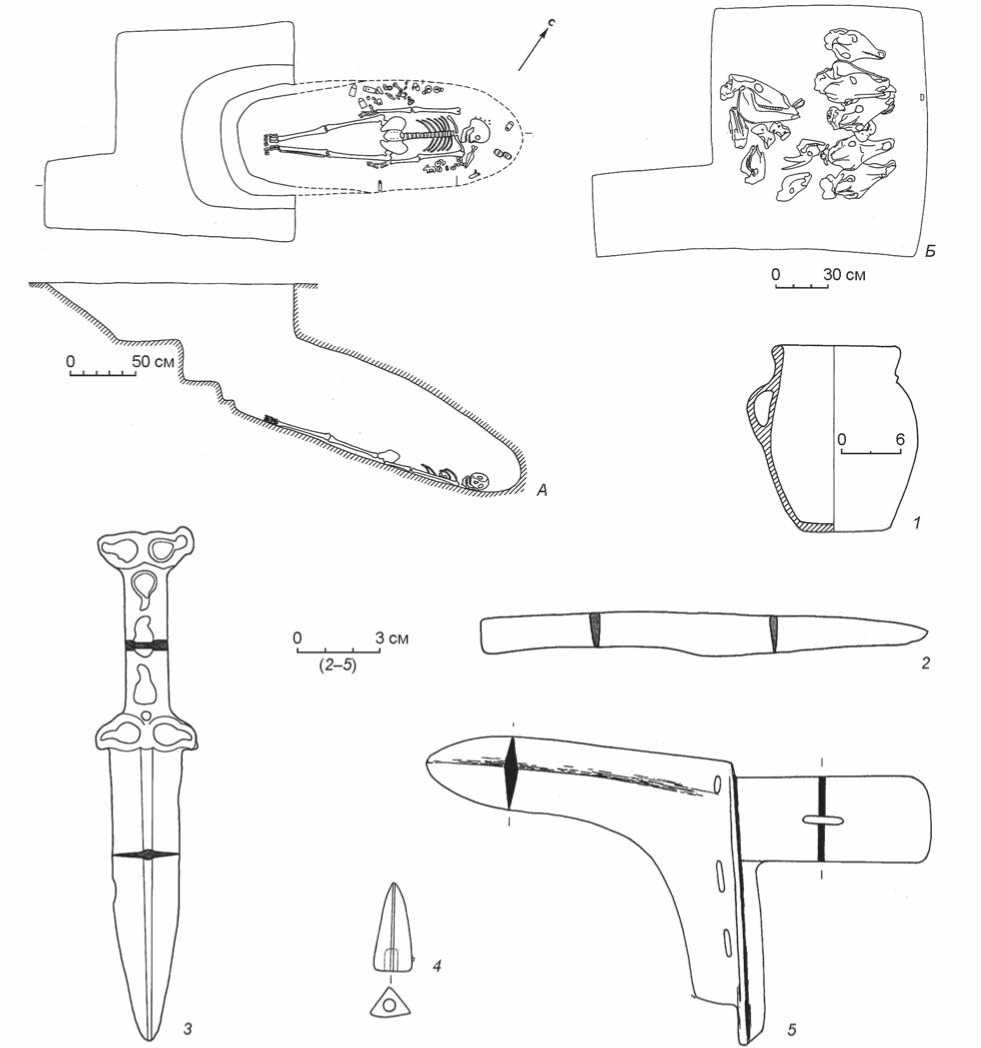 с

Б

0 30 см

0 50 см

А

0 6

1

0 3 см
(2–5)

2

3

4

5