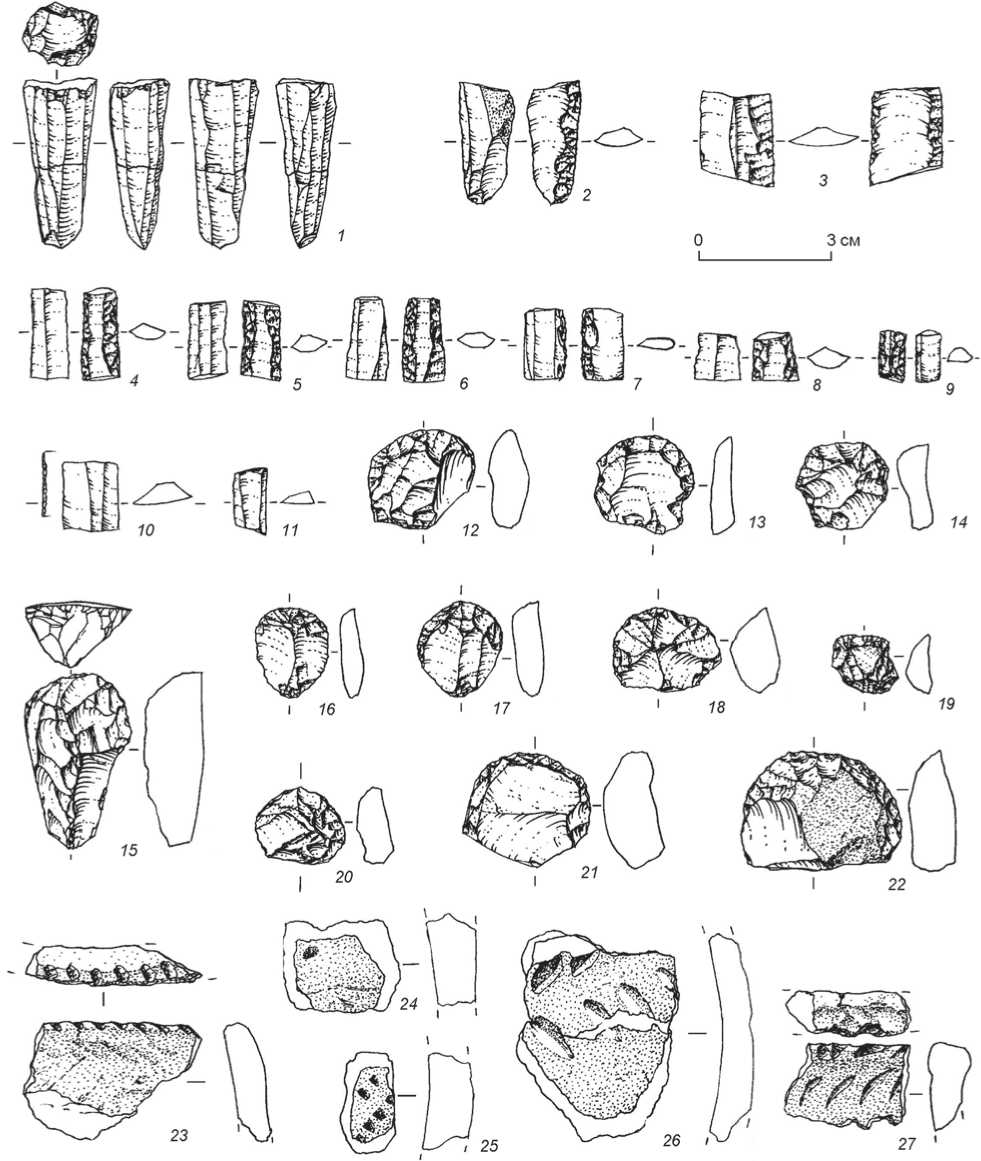 1

2

3

0 3 см

4 5 6 7 8 9

10 11 12 13 14

15 16 17 18 19

20 21 22

23 24 25 26 27