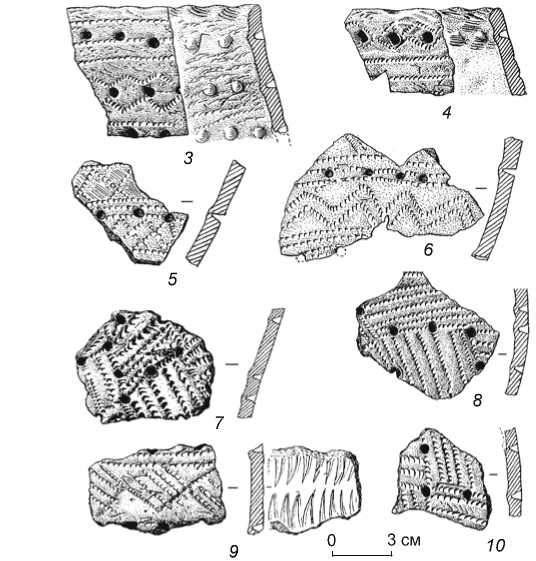 3
4
5
6
7
8
9
0
3 см
10