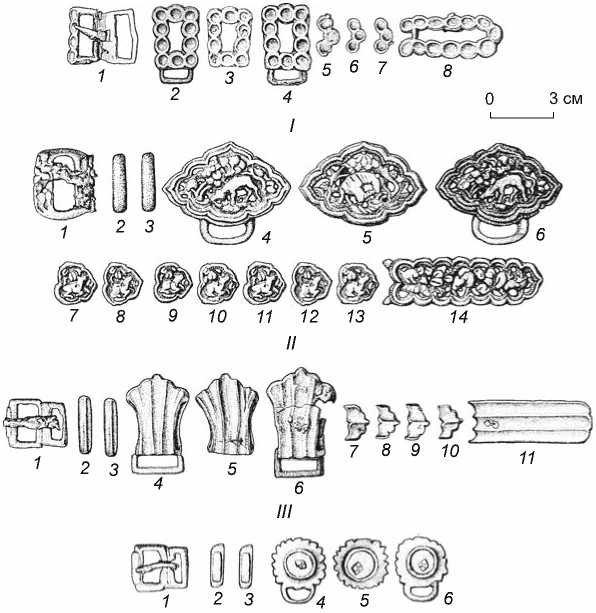 1 2 3 4 5 6 7 8

0 3 см

I

1 2 3 4 5 6

7 8 9 10 11 12 13 14

II

1 2 3 4 5 6 7 8 9 10 11

III

1 2 3 4 5 6