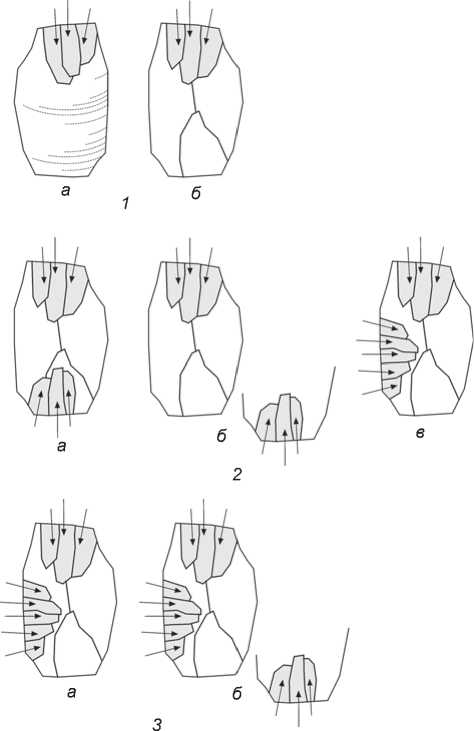 а
1
б

а
б
в
2

а
б
3