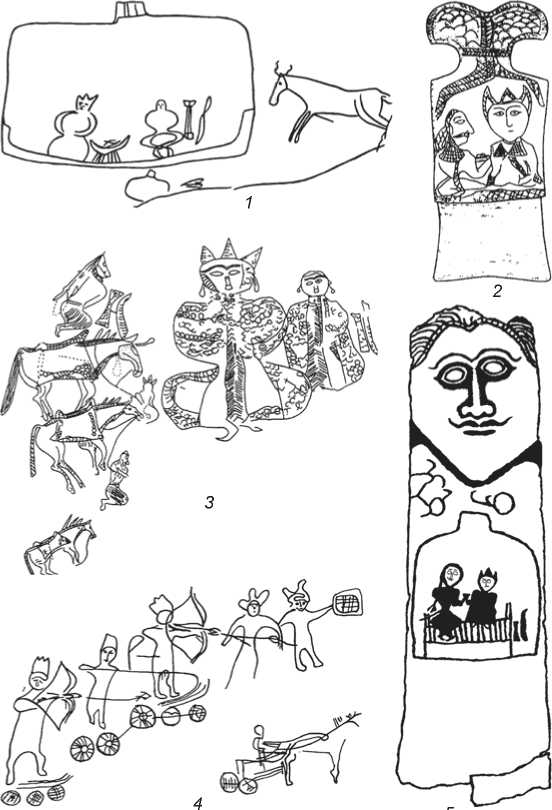 1

2

3

4

5