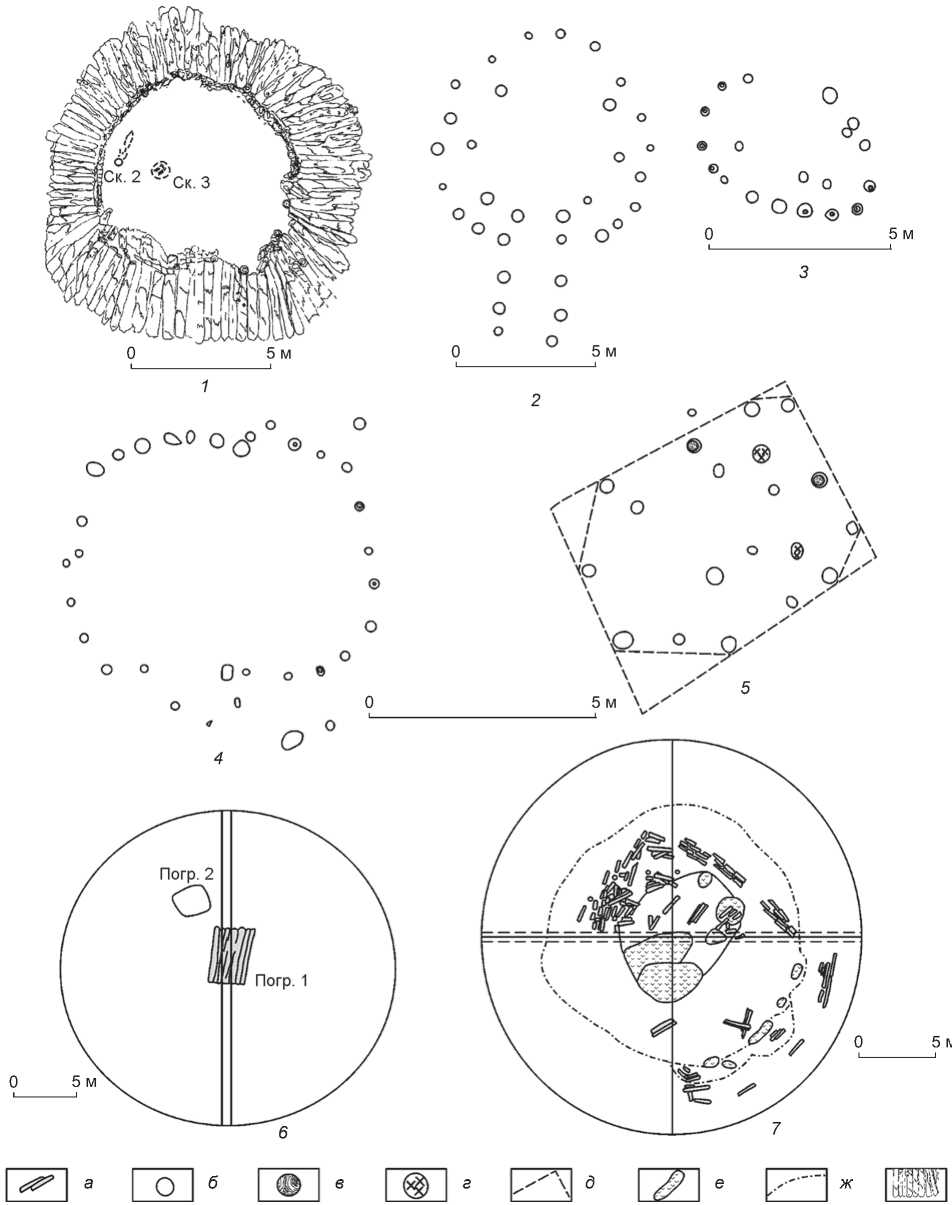 Ск. 2
Ск. 3
0
5 м
1

0
5 м
2

0
5 м
3

0
5 м
4

5

Погр. 2
Погр. 1
0
5 м
6

0
5 м
7

а
б
в
г
д
е
ж