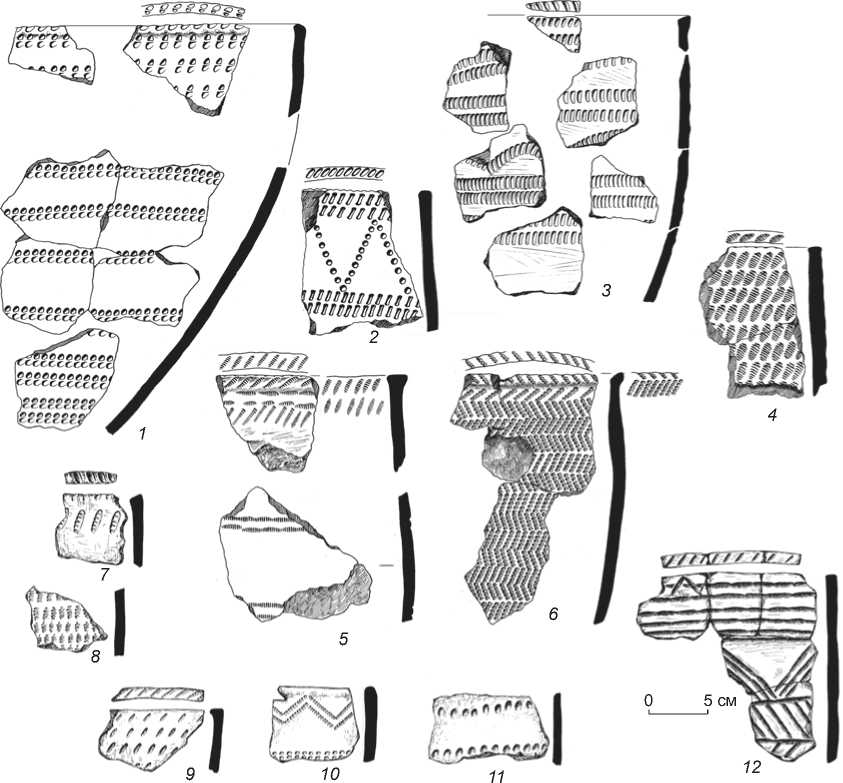 1
2
3
4
5
6
7
8
9
10
11
12
0 5 см