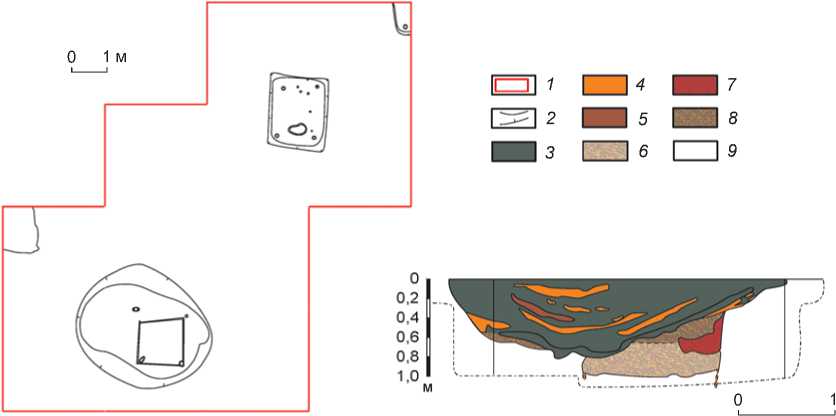 0 1 м

1
2
3
4
5
6
7
8
9

0
0,2
0,4
0,6
0,8
1,0
м

0 1