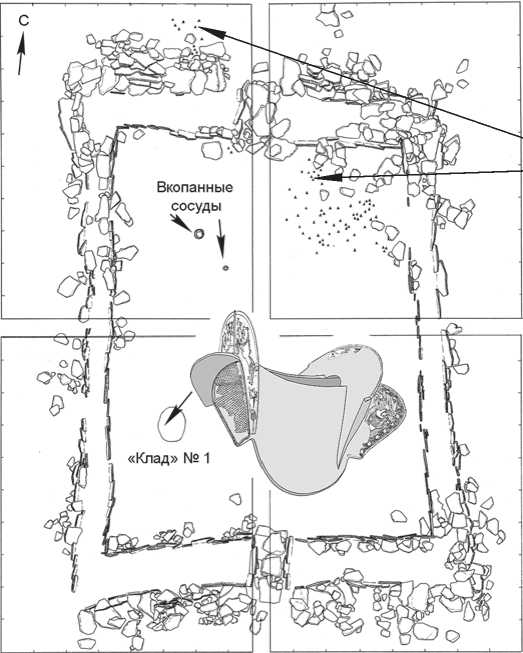 С

Вкопанные сосуды

«Клад» № 1