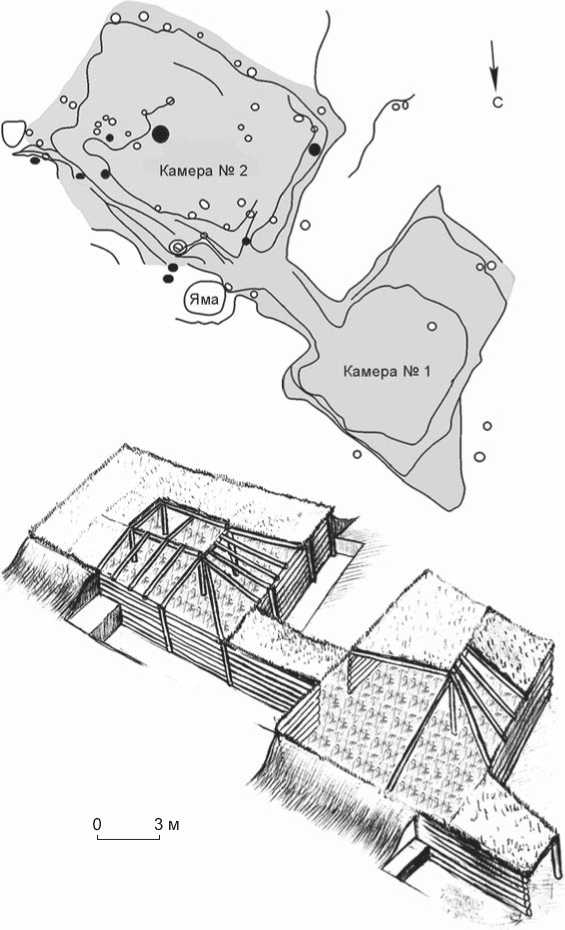 С

Камера № 2

Яма

Камера № 1

0 3 м