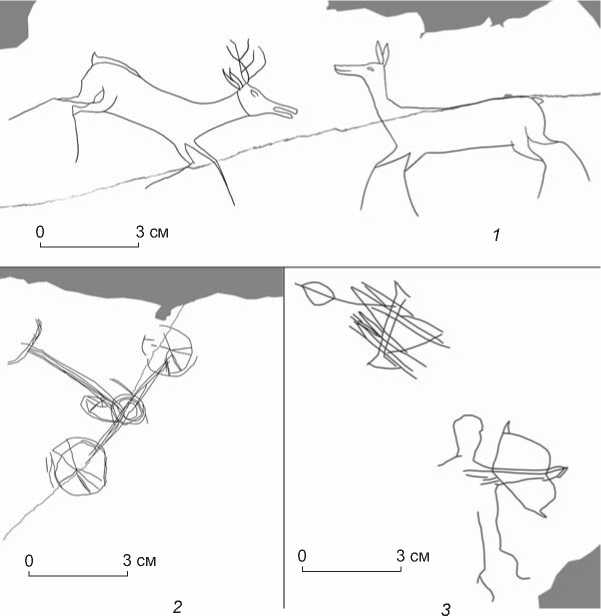 0 3 см

1

0 3 см

2

0 3 см

3