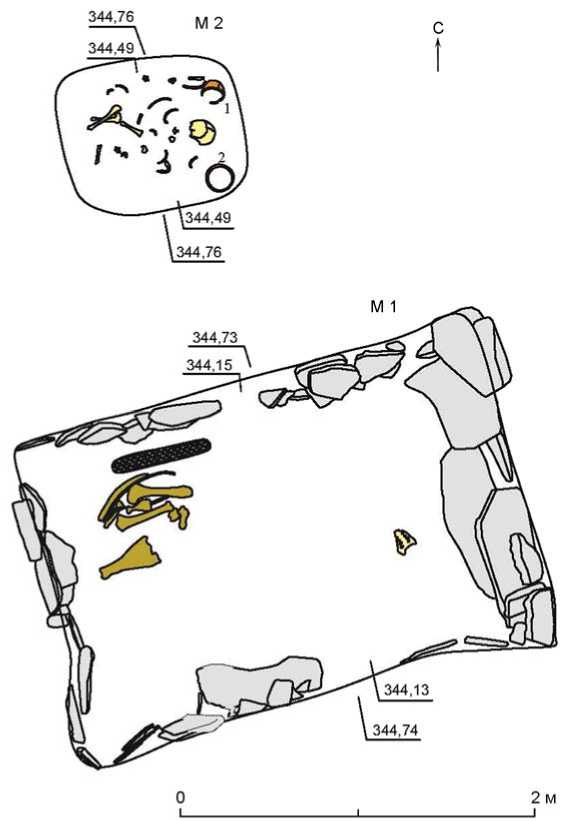 344,76
344,49
М 2
С
1
2
344,49
344,76
М 1
344,73
344,15
344,13
344,74
0
2 м