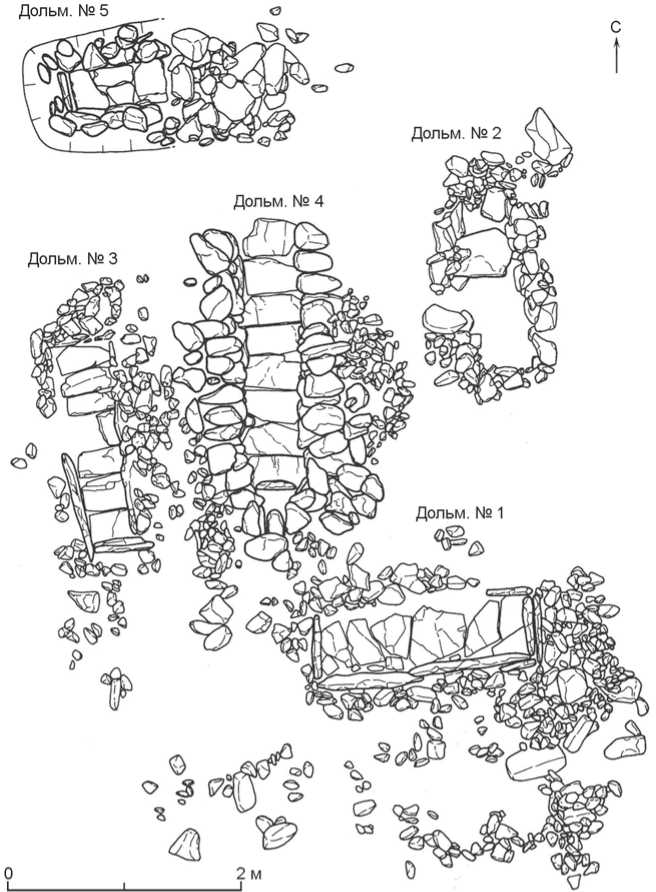 Дольм. № 5

С

Дольм. № 2

Дольм. № 4

Дольм. № 3

Дольм. № 1

0

2 м