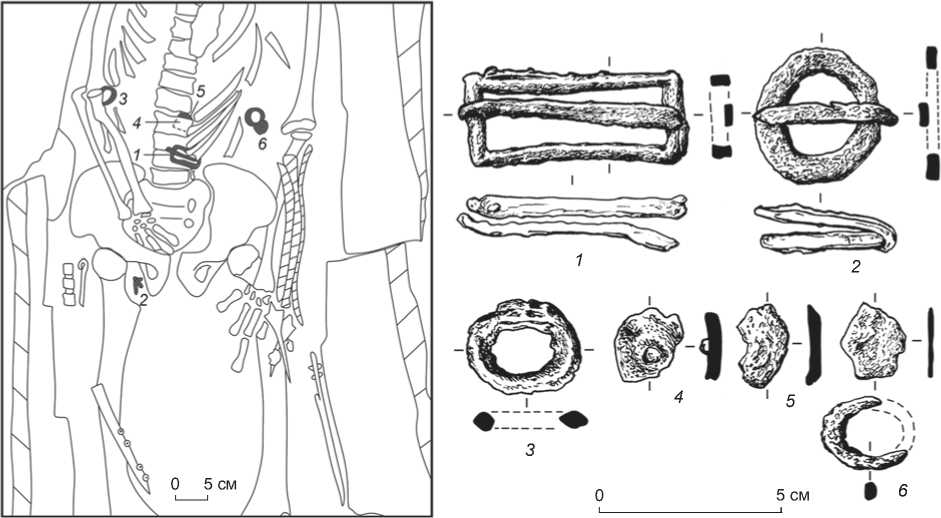 3
5
4
6
1
2
0 5 см
1
2
3
4
5
6
0 5 см