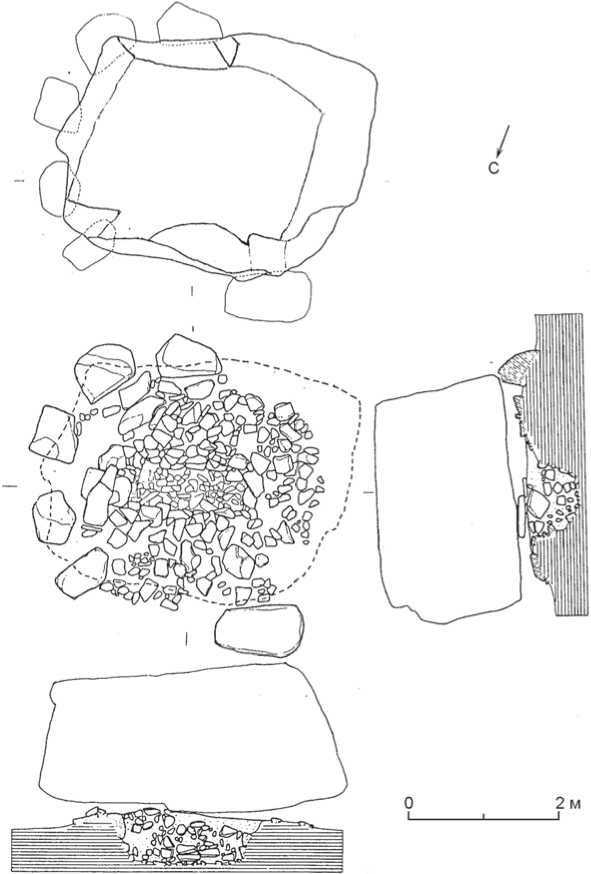 С

0

2 м