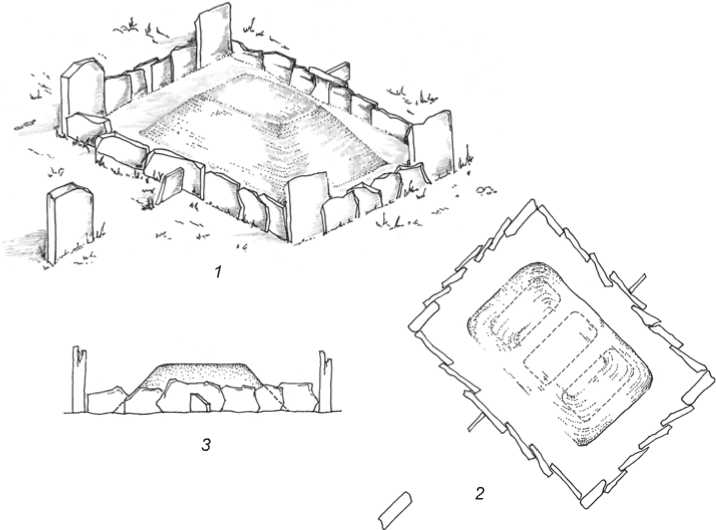 1

3

2