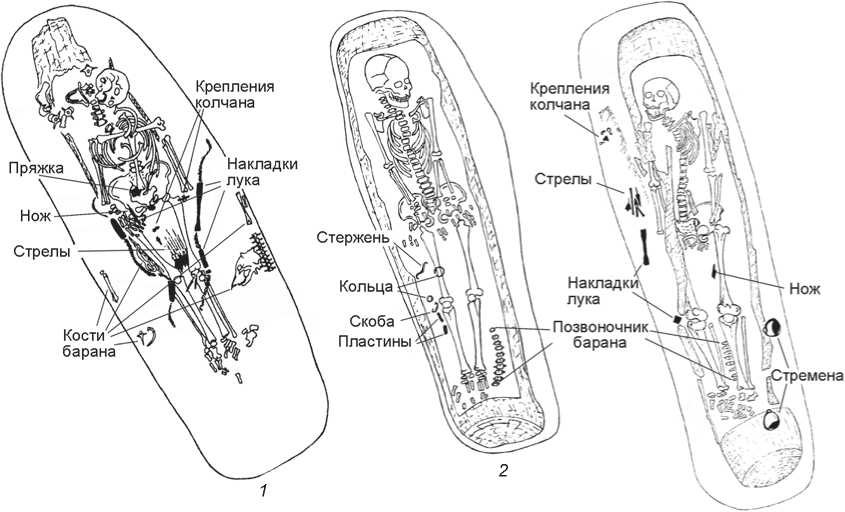 Крепления колчана

Пряжка

Накладки лука

Нож

Стрелы

Кости барана

1

Стержень

Кольца

Скоба

Пластины

Позвоночник барана

2

Крепления колчана

Стрелы

Накладки лука

Нож

Стремена