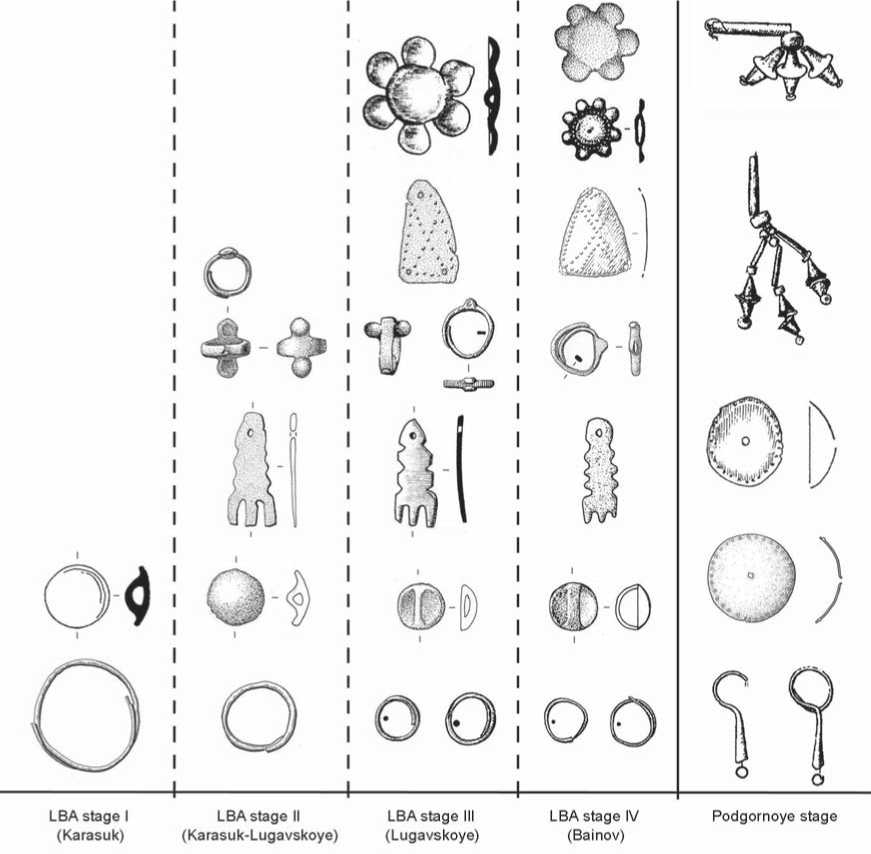 LBA stage I
(Karasuk)

LBA stage II
(Karasuk-Lugavskoye)

LBA stage III
(Lugavskoye)

LBA stage IV
(Bainov)

Podgornoye stage