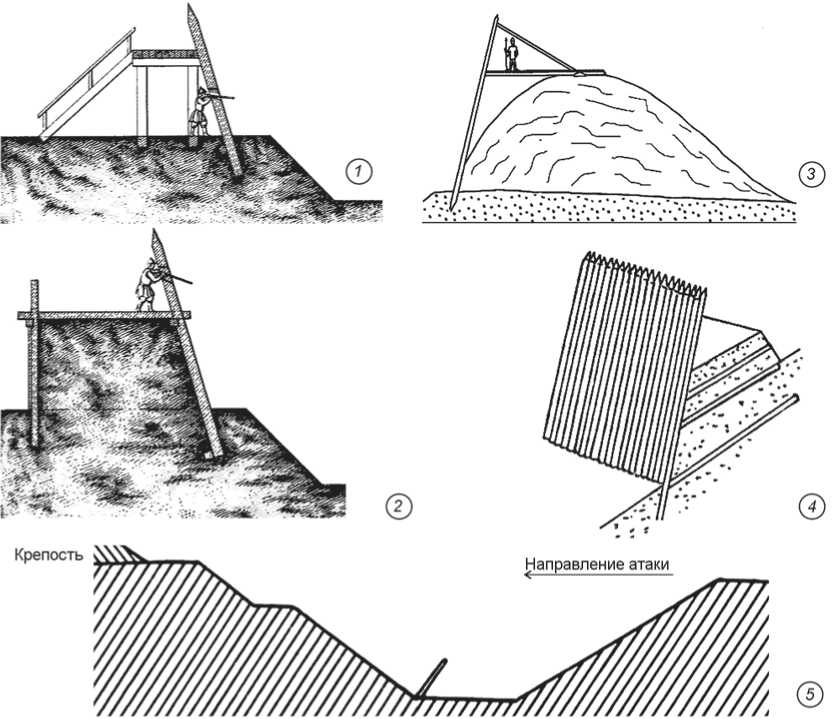 1

3

2

4

Крепость

Направление атаки

5