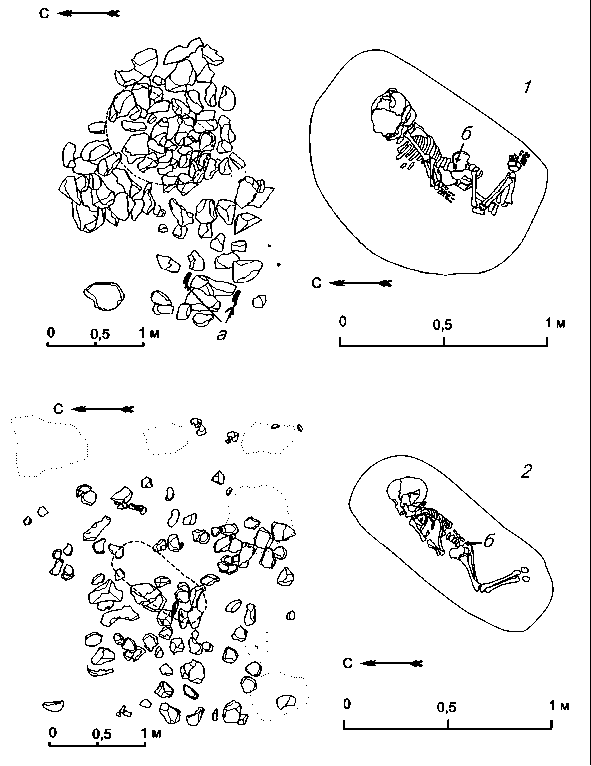 С

1

б

С

0 0,5 1 м а

0 0,5 1 м

С

2

б

С

0 0,5 1 м

0 0,5 1 м