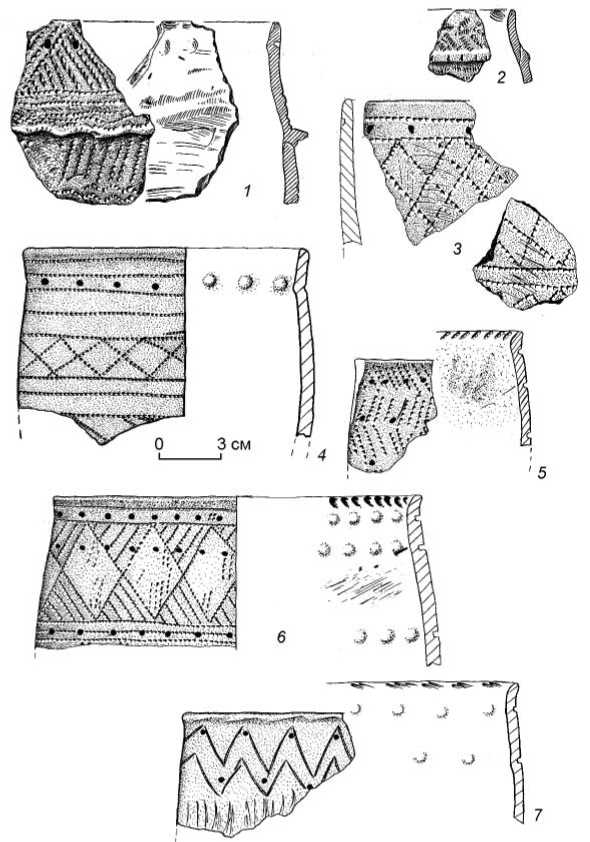 1
2
3
0 3 см
4
5
6
7