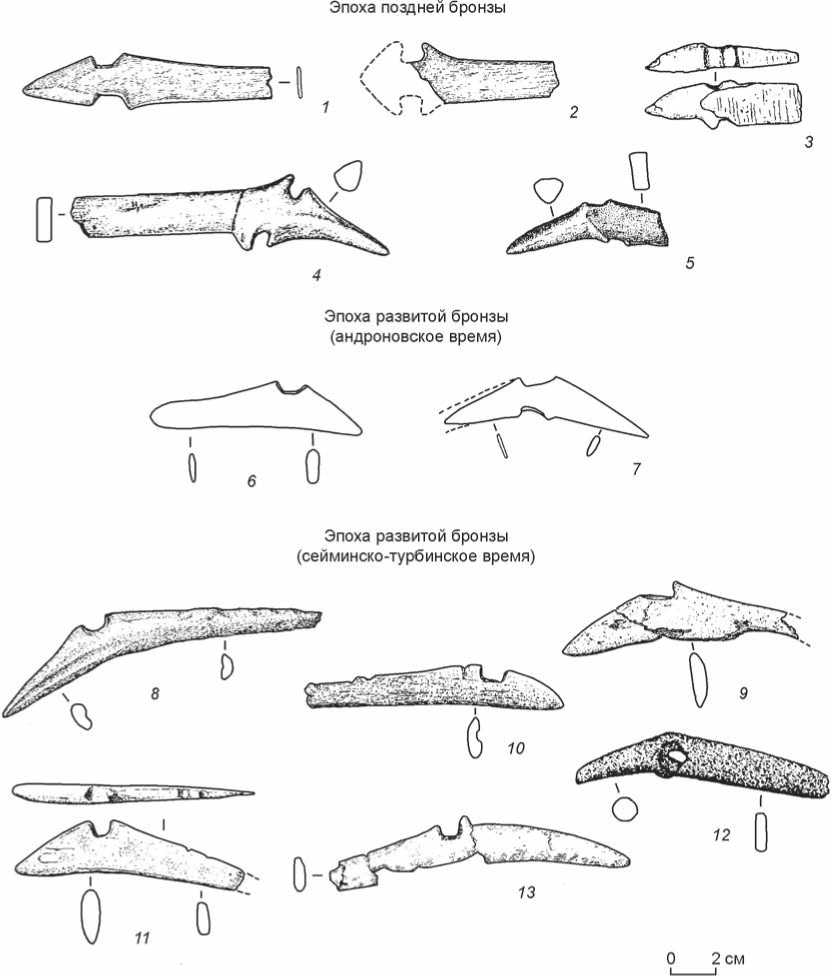 Эпоха поздней бронзы

1

2

3

4

5

Эпоха развитой бронзы
(андроновское время)

6

7

Эпоха развитой бронзы
(сейминско-турбинское время)

8

9

10

11

12

13

0 2 см