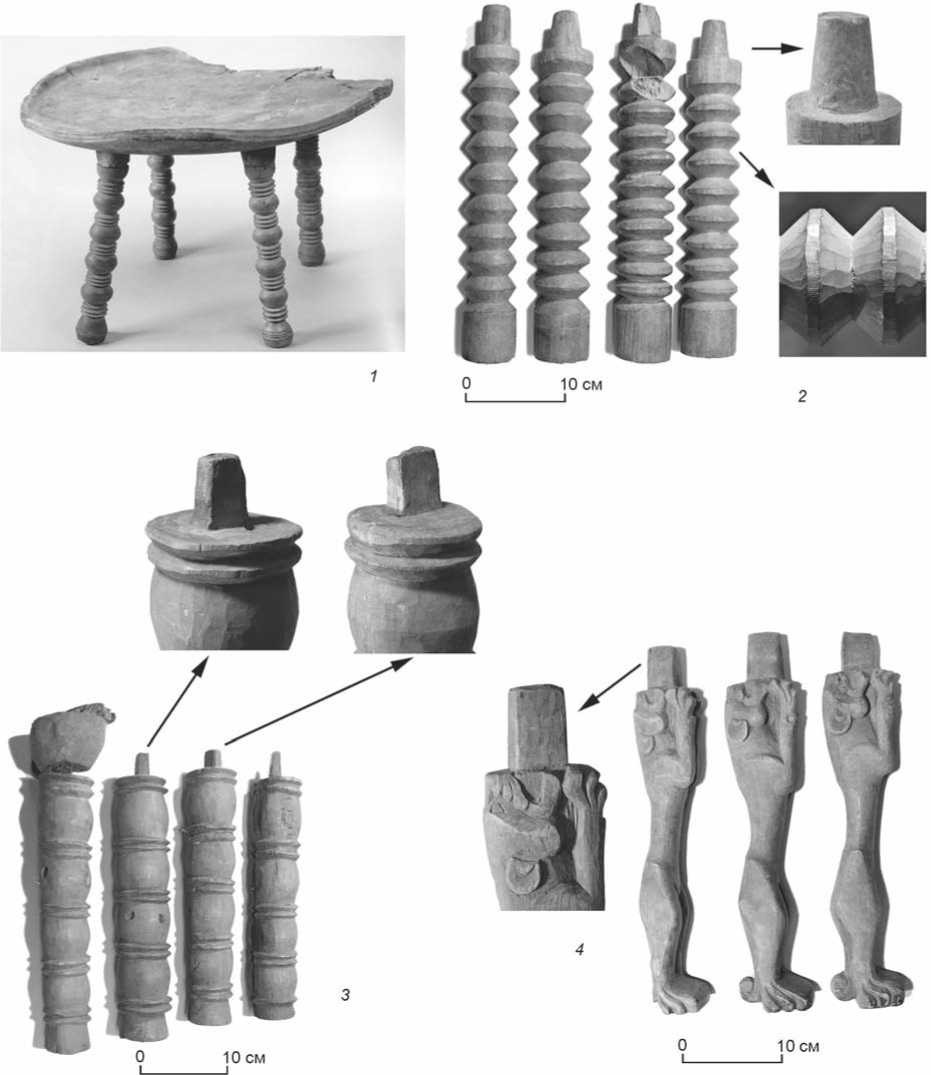 1

0 10 см

2

3

0 10 см

4

0 10 см