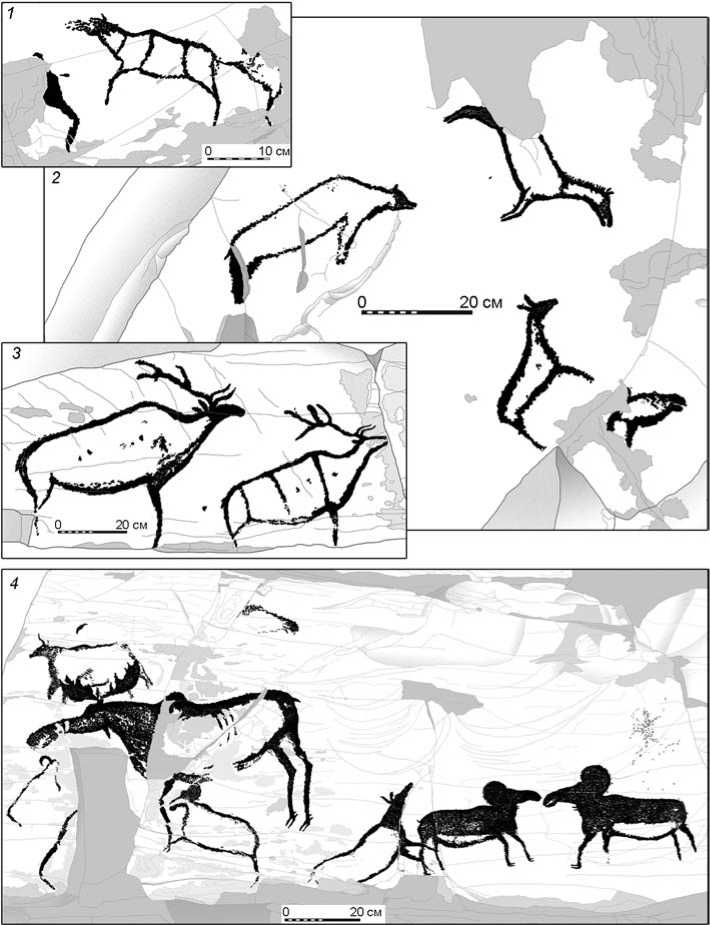 1
0 10 см
2
0 20 см
3
0 20 см
4
0 20 см