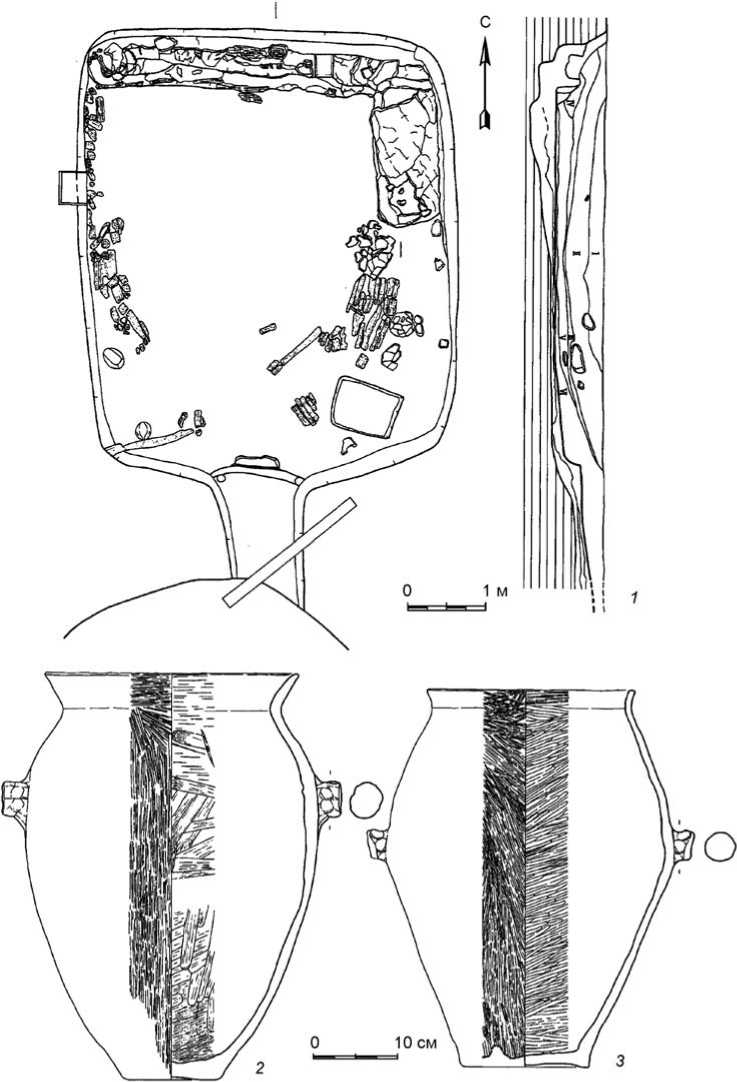 С

0 1 м

1

2

0 10 см

3