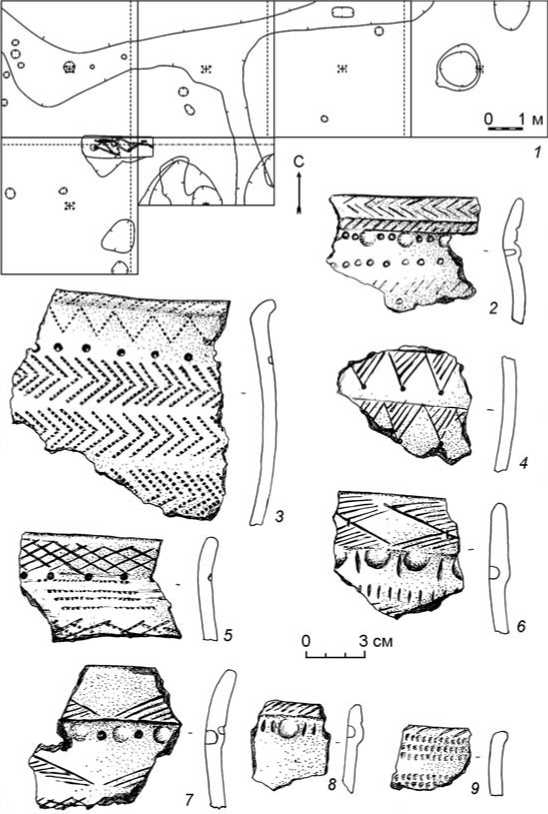 0 1 м
1
С
2
3
4
5
6
0 3 см
7
8
9