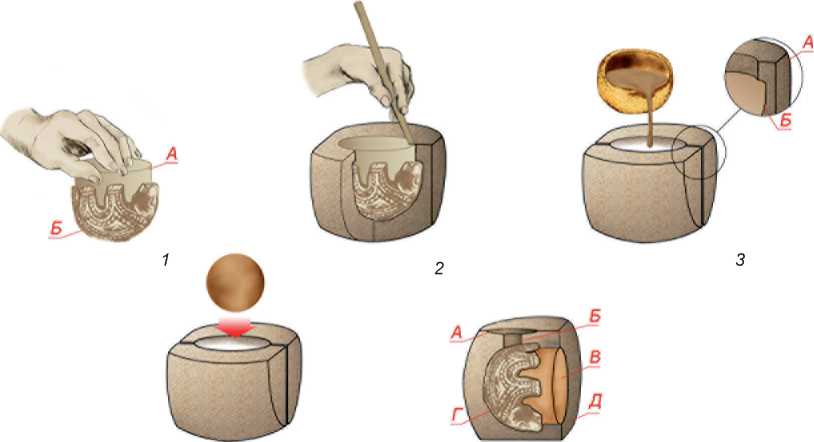 А
Б
1
2
А
Б
3
А
Б
В
Г
Д