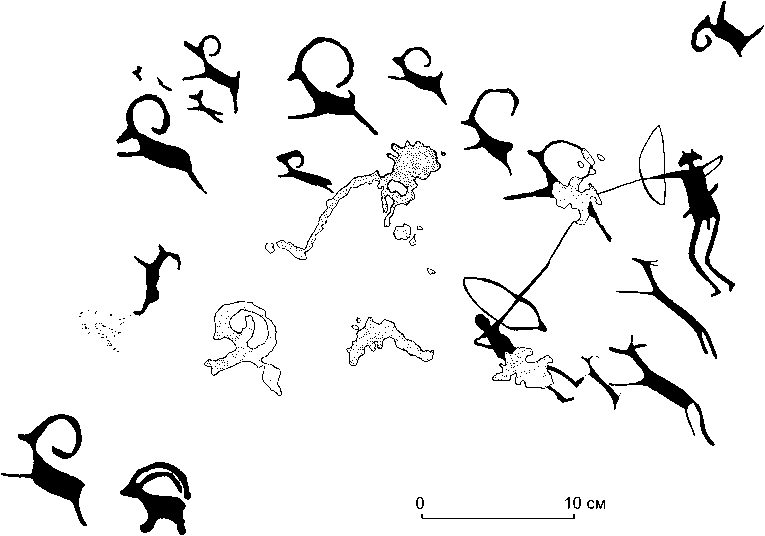 0 10 см