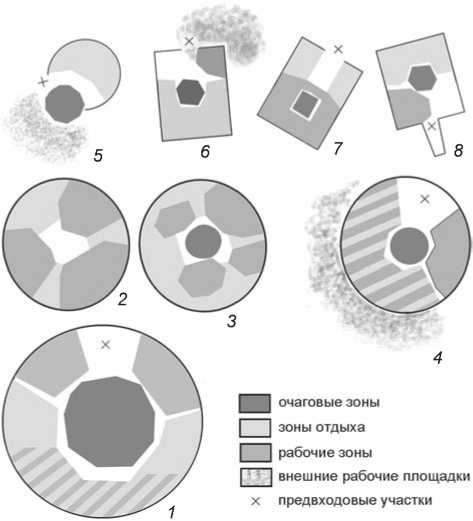 5
6
7
8
2
3
4
1
очаговые зоны
зоны отдыха
рабочие зоны
внешние рабочие площадки
× предвходовые участки