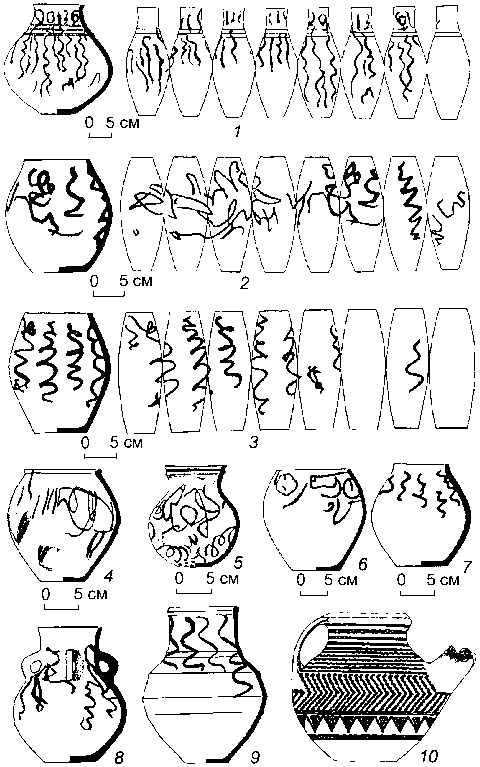 0 5 см
1

0 5 см
2

0 5 см
3

4
0 5 см

5
0 5 см

6
0 5 см

7
0 5 см

8

9

10