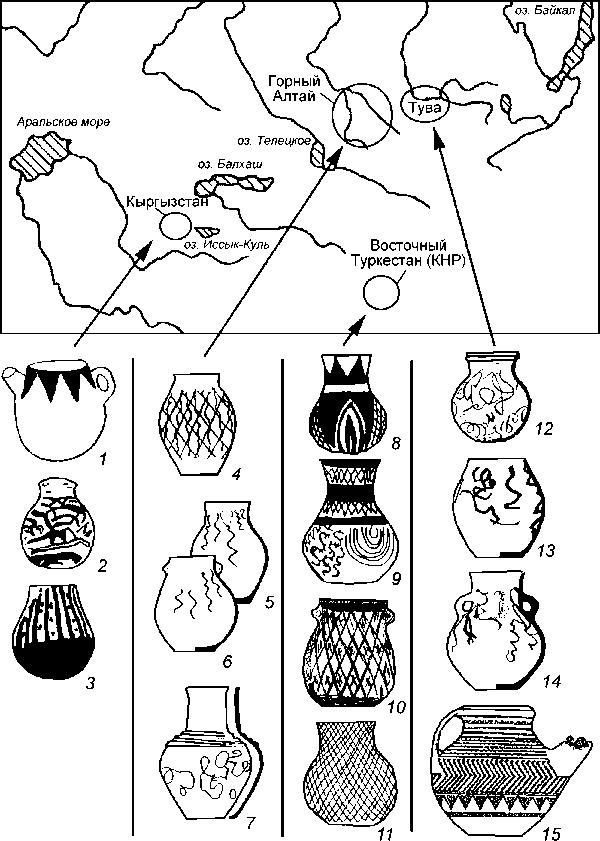 оз. Байкал

Горный Алтай

Тува

Аральское море

оз. Телецкое

оз. Балхаш

Кыргызстан

оз. Иссык-Куль

Восточный Туркестан (КНР)

1

2

3

4

5

6

7

8

9

10

11

12

13

14

15