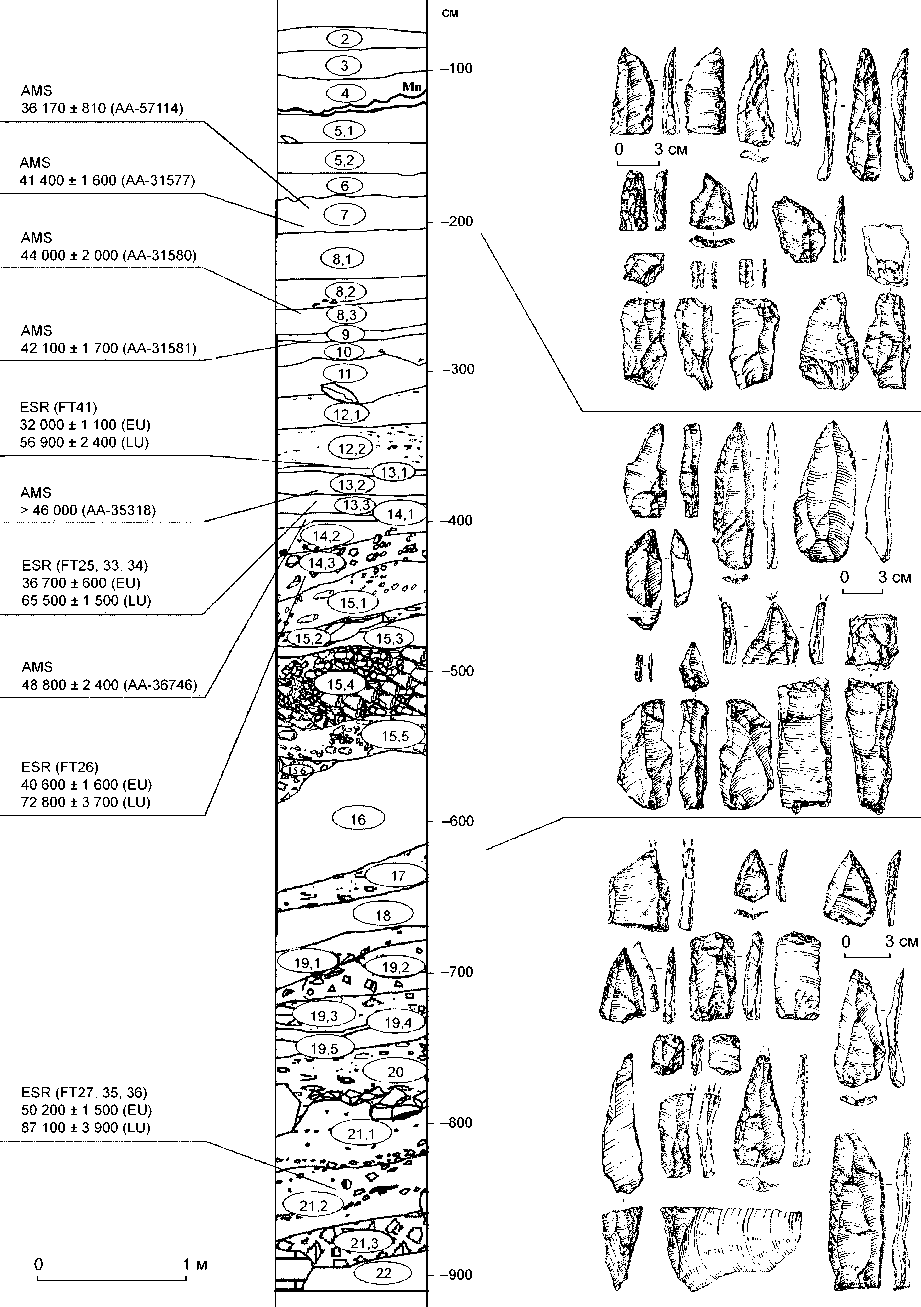 AMS
36 170 ± 810 (AA-57114)

AMS
41 400 ± 1 600 (AA-31577)

AMS
44 000 ± 2 000 (AA-31580)

AMS
42 100 ± 1 700 (AA-31581)

ESR (FT41)
32 000 ± 1 100 (EU)
56 900 ± 2 400 (LU)

AMS
> 46 000 (AA-35318)

ESR (FT25, 33, 34)
36 700 ± 600 (EU)
65 500 ± 1 500 (LU)

AMS
48 800 ± 2 400 (AA-36746)

ESR (FT26)
40 600 ± 1 600 (EU)
72 800 ± 3 700 (LU)

ESR (FT27, 35, 36)
50 200 ± 1 500 (EU)
87 100 ± 3 900 (LU)

0 1 м

2
3
4
Mn
5,1
5,2
6
7
8,1
8,2
8,3
9
10
11
12,1
12,2
13,1
13,2
13,3
14,1
14,2
14,3
15,1
15,2
15,3
15,4
15,5
16
17
18
19,1
19,2
19,3
19,4
19,5
20
21,1
21,2
21,3
22

см
–100
–200
–300
–400
–500
–600
–700
–800
–900

0 3 см
0 3 см
0 3 см