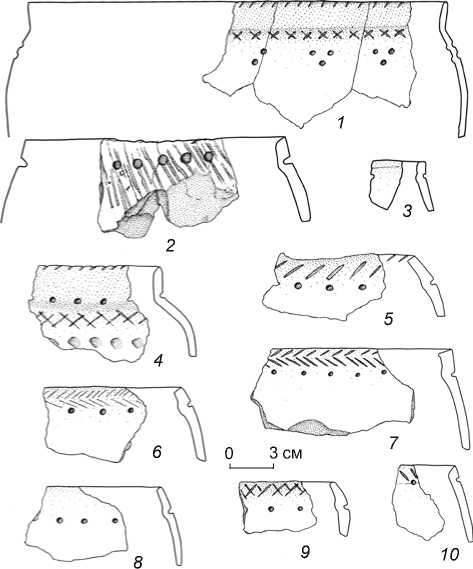 1
2
3
4
5
6
7
0 3 см
8
9
10