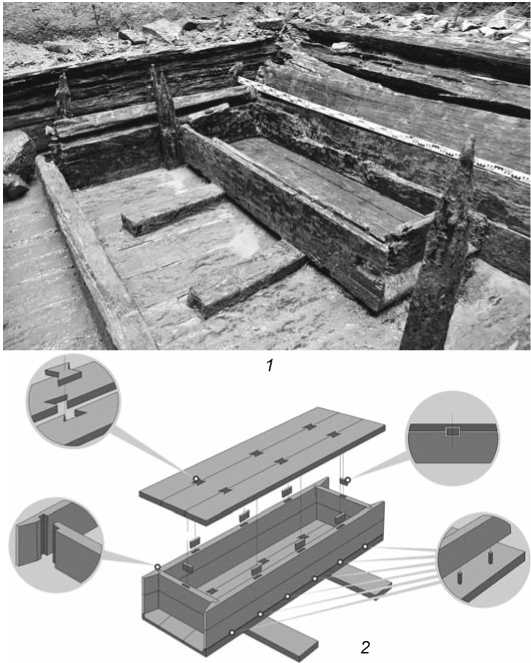 1

2