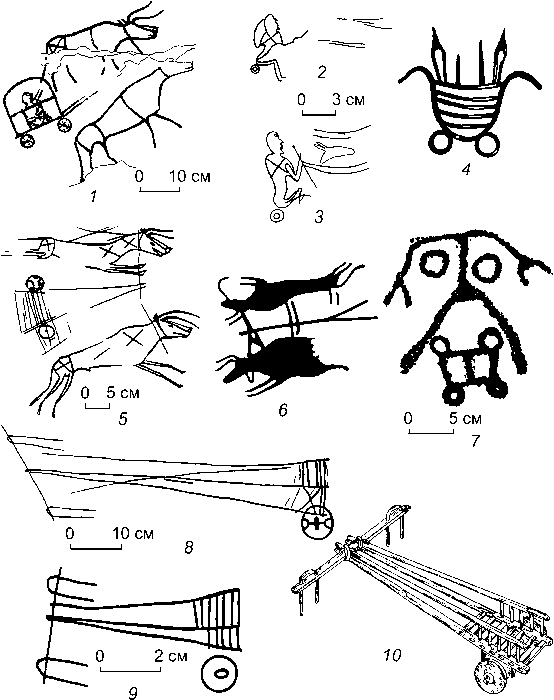 0 10 см
1

2
0 3 см
3

4

0 5 см
5

6

0 5 см
7

0 10 см
8

0 2 см
9

10