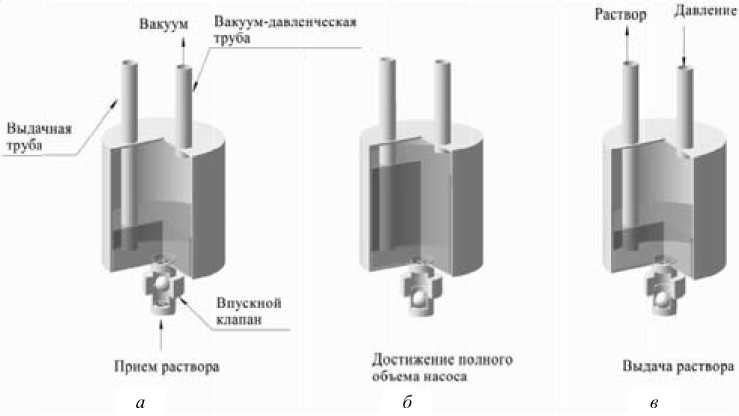 Вакуум

Вакуум-давленческая труба

Выдачная труба

Впускной клапан

Прием раствора

а

Достижение полного объема насоса

б

Раствор

Давление

Выдача раствора

в