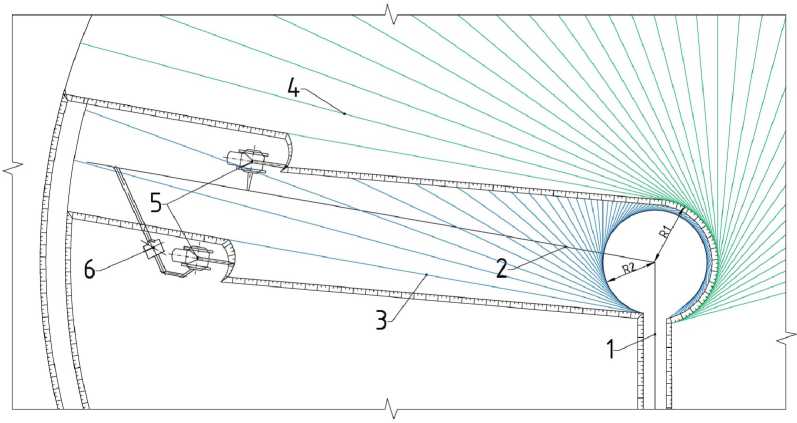 4
5
6
2
3
1
R1
R2