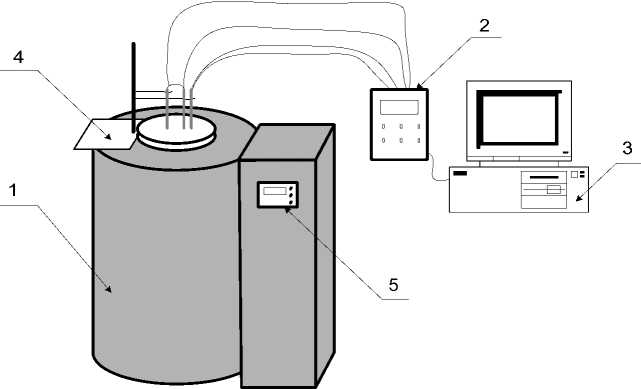 4
2
3
1
5