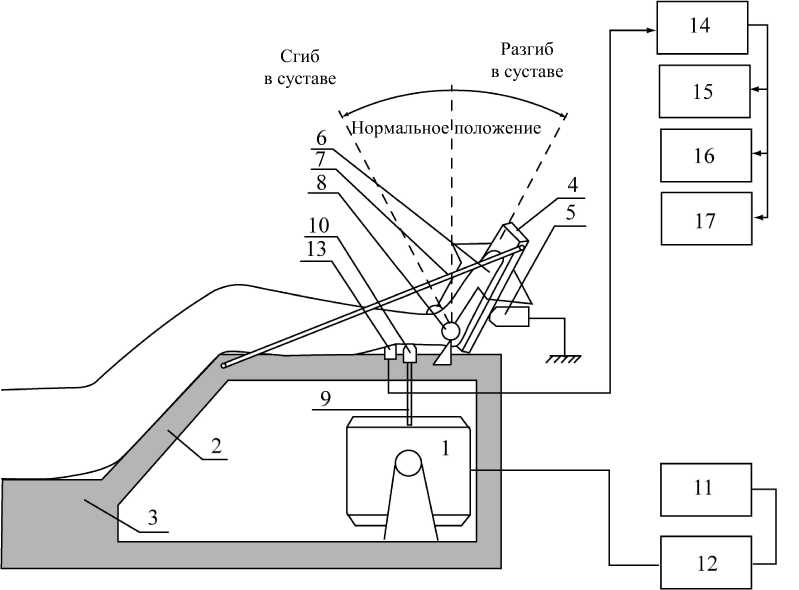 Сгиб
в суставе

Разгиб
в суставе

Нормальное положение

6
7
8
10
13
4
5
9
2
3
1

14
15
16
17
11
12