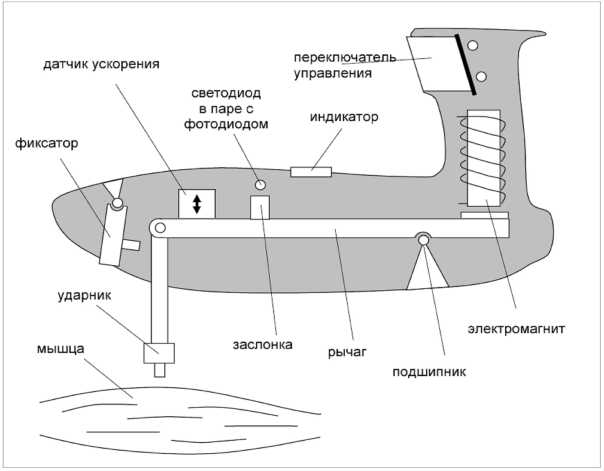 датчик ускорения

переключатель управления

светодиод в паре с фотодиодом

индикатор

фиксатор

ударник

мышца

заслонка

рычаг

подшипник

электромагнит